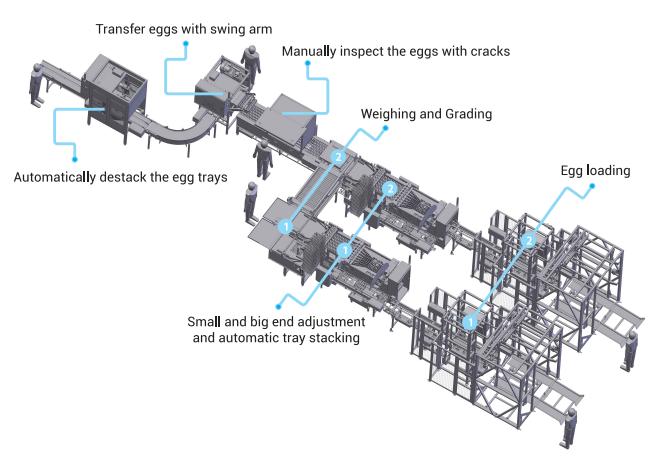 Transfer eggs with swing arm

Manually inspect the eggs with cracks

Weighing and Grading

Automatically destack the egg trays

Egg loading

2

2

1

1

2

1

Small and big end adjustment and automatic tray stacking